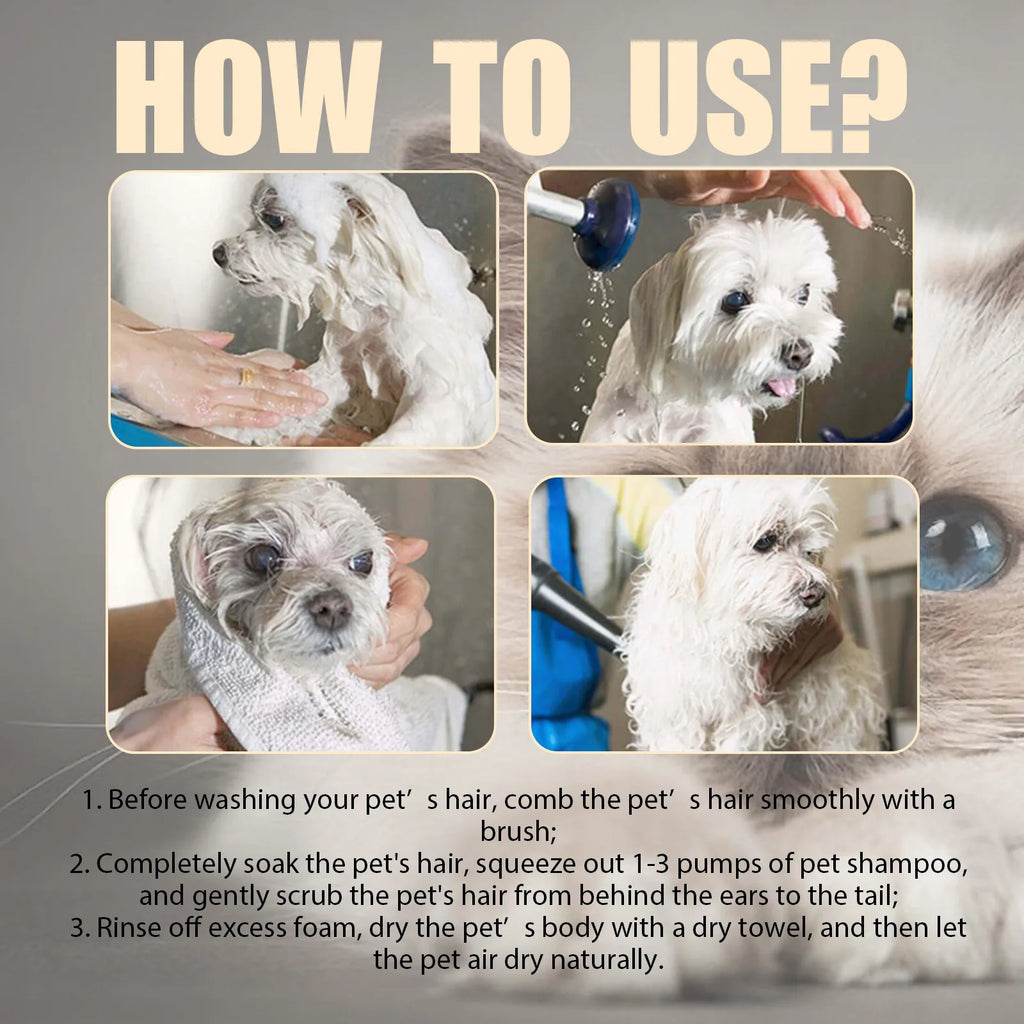 HOW TO USE?

1. Before washing your pet’s hair, comb the pet’s hair smoothly with a brush;
2. Completely soak the pet's hair, squeeze out 1-3 pumps of pet shampoo, and gently scrub the pet's hair from behind the ears to the tail;
3. Rinse off excess foam, dry the pet’s body with a dry towel, and then let the pet air dry naturally.